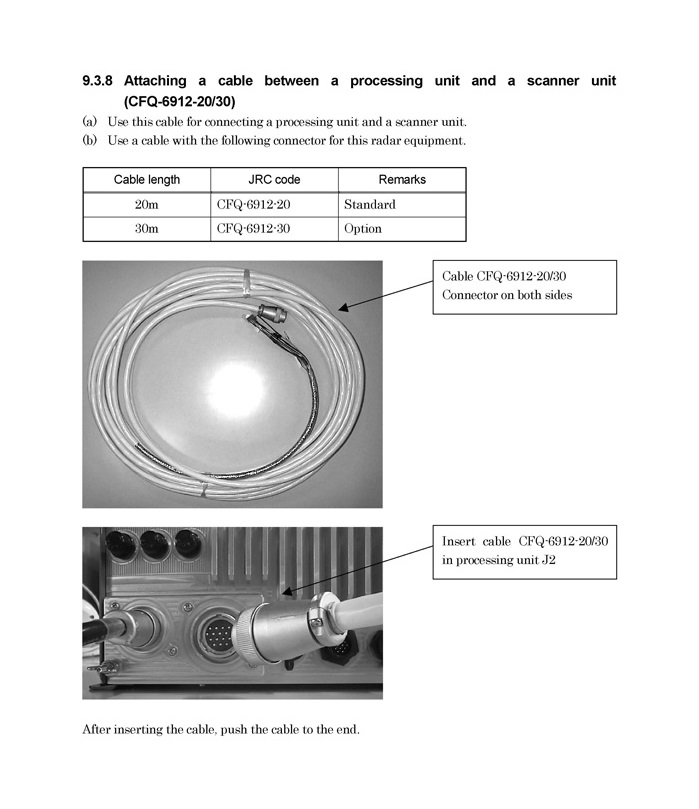 9.3.8 Attaching a cable between a processing unit and a scanner unit (CFQ-6912-20/30)

(a) Use this cable for connecting a processing unit and a scanner unit.

(b) Use a cable with the following connector for this radar equipment.

| Cable length | JRC code | Remarks |
|---|---|---|
| 20m | CFQ-6912-20 | Standard |
| 30m | CFQ-6912-30 | Option |

Cable CFQ-6912-20/30
Connector on both sides

Insert cable CFQ-6912-20/30 in processing unit J2

After inserting the cable, push the cable to the end.