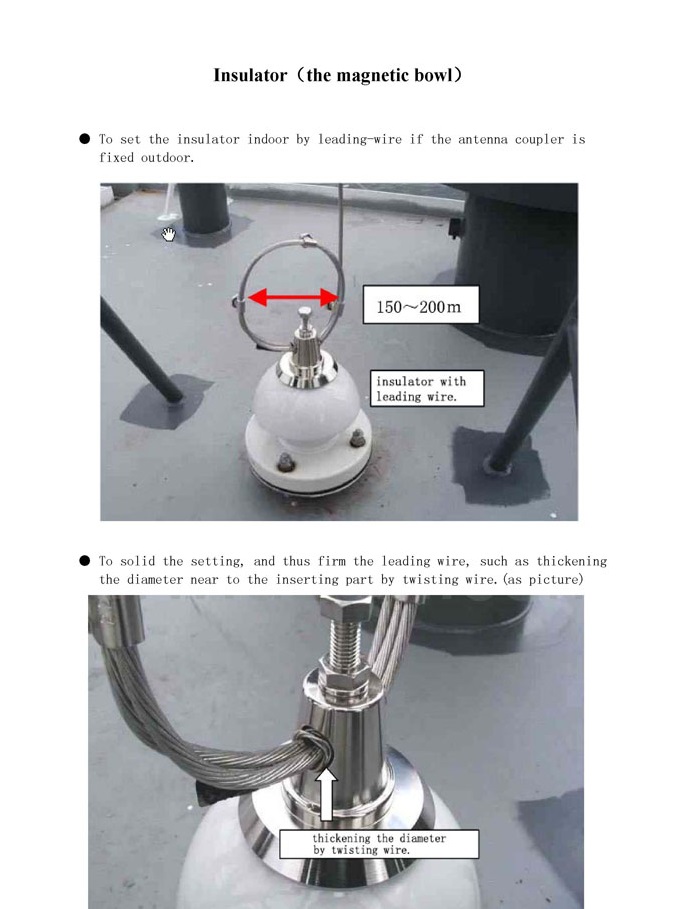 Insulator（the magnetic bowl）

● To set the insulator indoor by leading-wire if the antenna coupler is fixed outdoor.

150～200m

insulator with leading wire.

● To solid the setting, and thus firm the leading wire, such as thickening the diameter near to the inserting part by twisting wire.(as picture)

thickening the diameter by twisting wire.