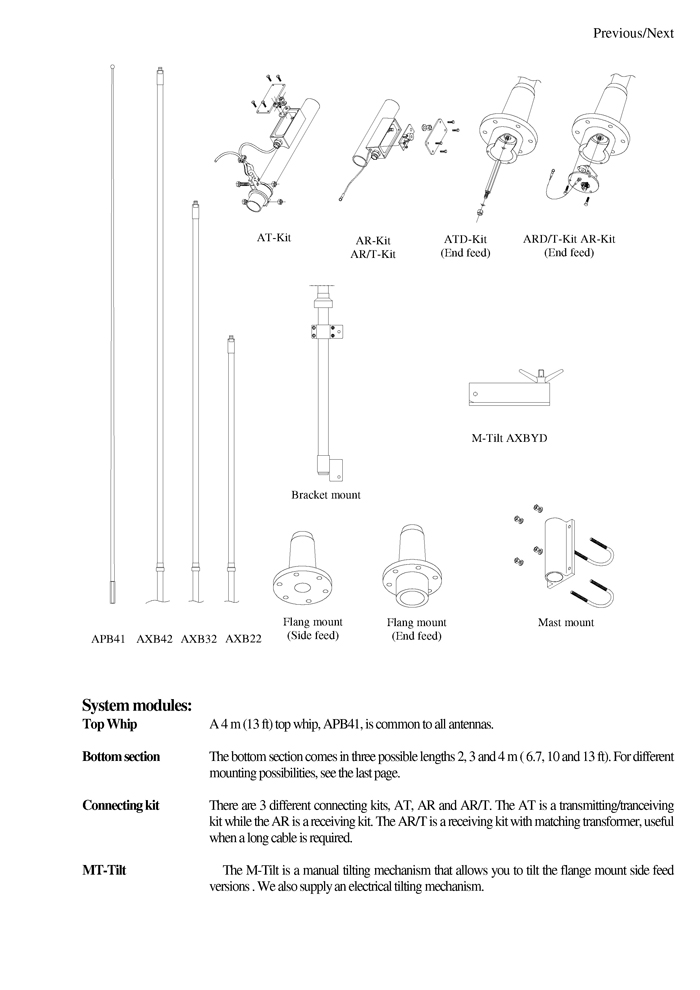 Previous/Next

AT-Kit

AR-Kit
AR/T-Kit

ATD-Kit
(End feed)

ARD/T-Kit AR-Kit
(End feed)

M-Tilt AXBYD

Bracket mount

Flang mount
(Side feed)

Flang mount
(End feed)

Mast mount

APB41 AXB42 AXB32 AXB22

System modules:

Top Whip A 4 m (13 ft) top whip, APB41, is common to all antennas.

Bottom section The bottom section comes in three possible lengths 2, 3 and 4 m ( 6.7, 10 and 13 ft). For different mounting possibilities, see the last page.

Connecting kit There are 3 different connecting kits, AT, AR and AR/T. The AT is a transmitting/tranceiving kit while the AR is a receiving kit. The AR/T is a receiving kit with matching transformer, useful when a long cable is required.

MT-Tilt The M-Tilt is a manual tilting mechanism that allows you to tilt the flange mount side feed versions . We also supply an electrical tilting mechanism.